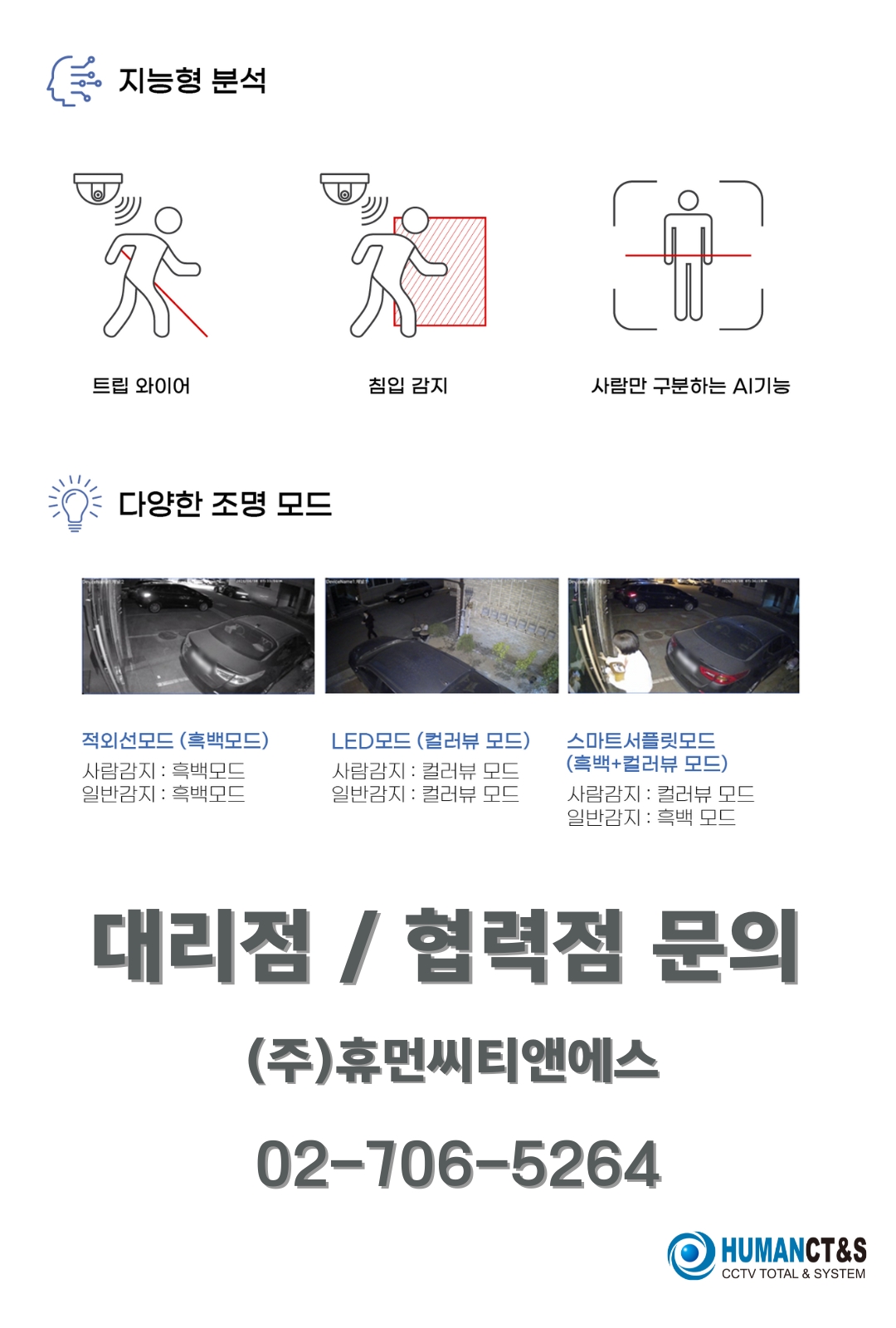 지능형 분석

트립 와이어

침입 감지

사람만 구분하는 AI기능

다양한 조명 모드

적외선모드 (흑백모드)
사람감지 : 흑백모드
일반감지 : 흑백모드

LED모드 (컬러뷰 모드)
사람감지 : 컬러뷰 모드
일반감지 : 컬러뷰 모드

스마트서플릿모드 (흑백+컬러뷰 모드)
사람감지 : 컬러뷰 모드
일반감지 : 흑백 모드

대리점 / 협력점 문의

(주)휴먼씨티앤에스

02-706-5264

HUMANCT&S
CCTV TOTAL & SYSTEM