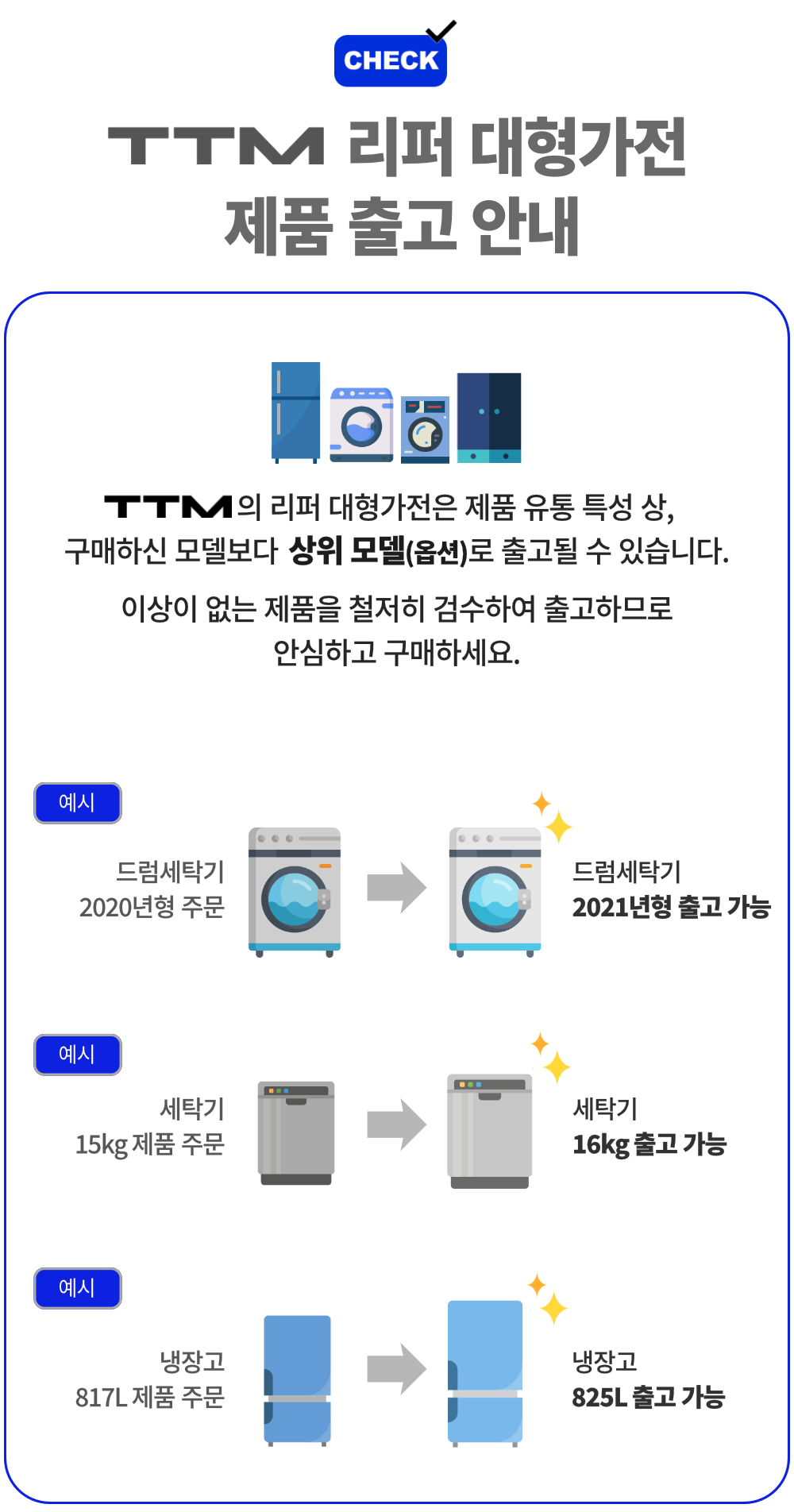 CHECK

TTM 리퍼 대형가전
제품 출고 안내

TTM의 리퍼 대형가전은 제품 유통 특성 상,
구매하신 모델보다 상위 모델(옵션)로 출고될 수 있습니다.

이상이 없는 제품을 철저히 검수하여 출고하므로
안심하고 구매하세요.

예시

드럼세탁기
2020년형 주문

드럼세탁기
2021년형 출고 가능

예시

세탁기
15kg 제품 주문

세탁기
16kg 출고 가능

예시

냉장고
817L 제품 주문

냉장고
825L 출고 가능