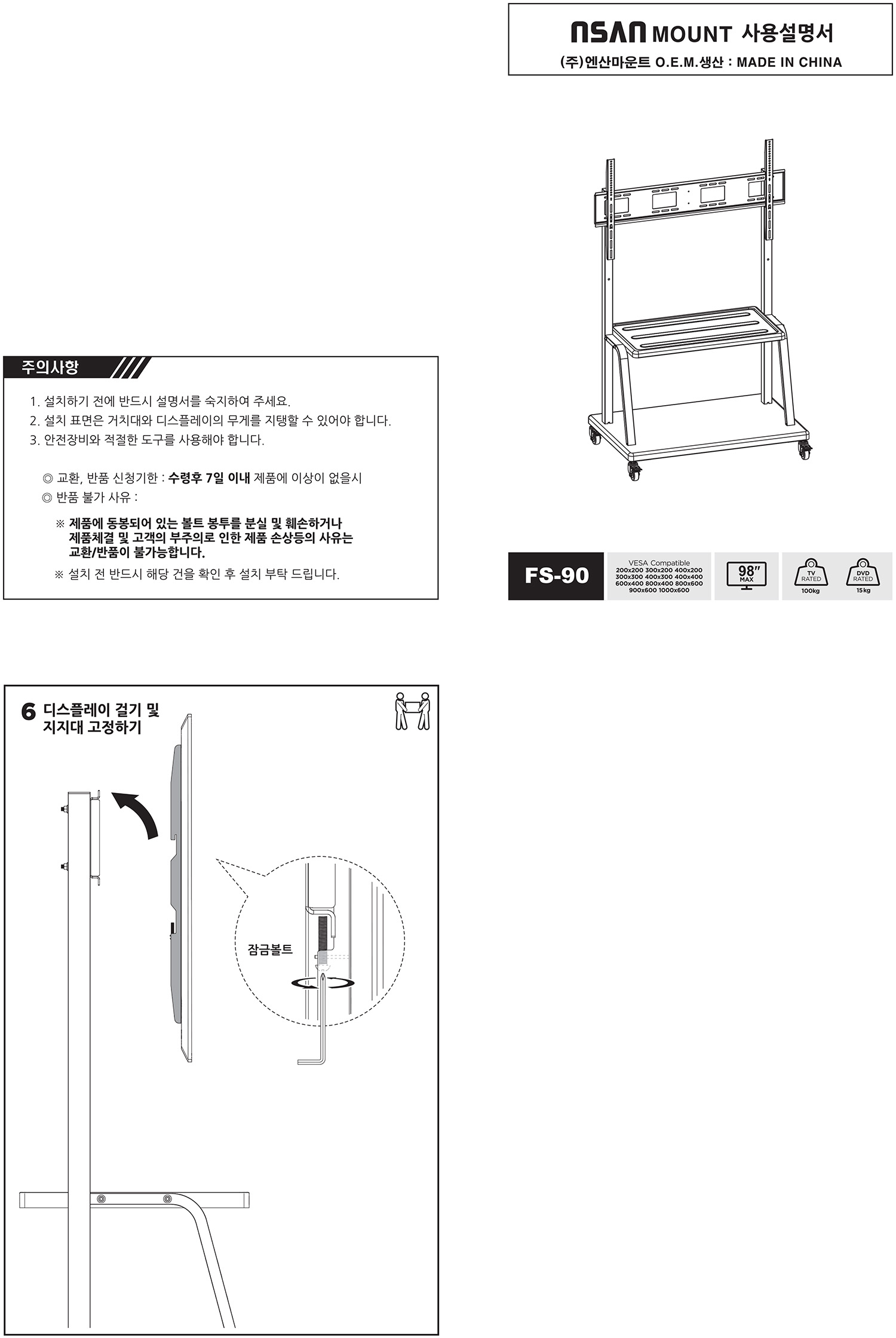 NSAN MOUNT 사용설명서
(주)엔산마운트 O.E.M.생산 : MADE IN CHINA

주의사항

1. 설치하기 전에 반드시 설명서를 숙지하여 주세요.
2. 설치 표면은 거치대와 디스플레이의 무게를 지탱할 수 있어야 합니다.
3. 안전장비와 적절한 도구를 사용해야 합니다.

◎ 교환, 반품 신청기한 : 수령후 7일 이내 제품에 이상이 없을시
◎ 반품 불가 사유 :

※ 제품에 동봉되어 있는 볼트 봉투를 분실 및 훼손하거나 제품체결 및 고객의 부주의로 인한 제품 손상등의 사유는 교환/반품이 불가능합니다.

※ 설치 전 반드시 해당 건을 확인 후 설치 부탁 드립니다.

FS-90

VESA Compatible
200x200 300x200 400x200
300x300 400x300 400x400
600x400 800x400 800x600
900x600 1000x600

98" MAX

TV RATED 100kg

DVD RATED 15kg

6 디스플레이 걸기 및 지지대 고정하기

잠금볼트