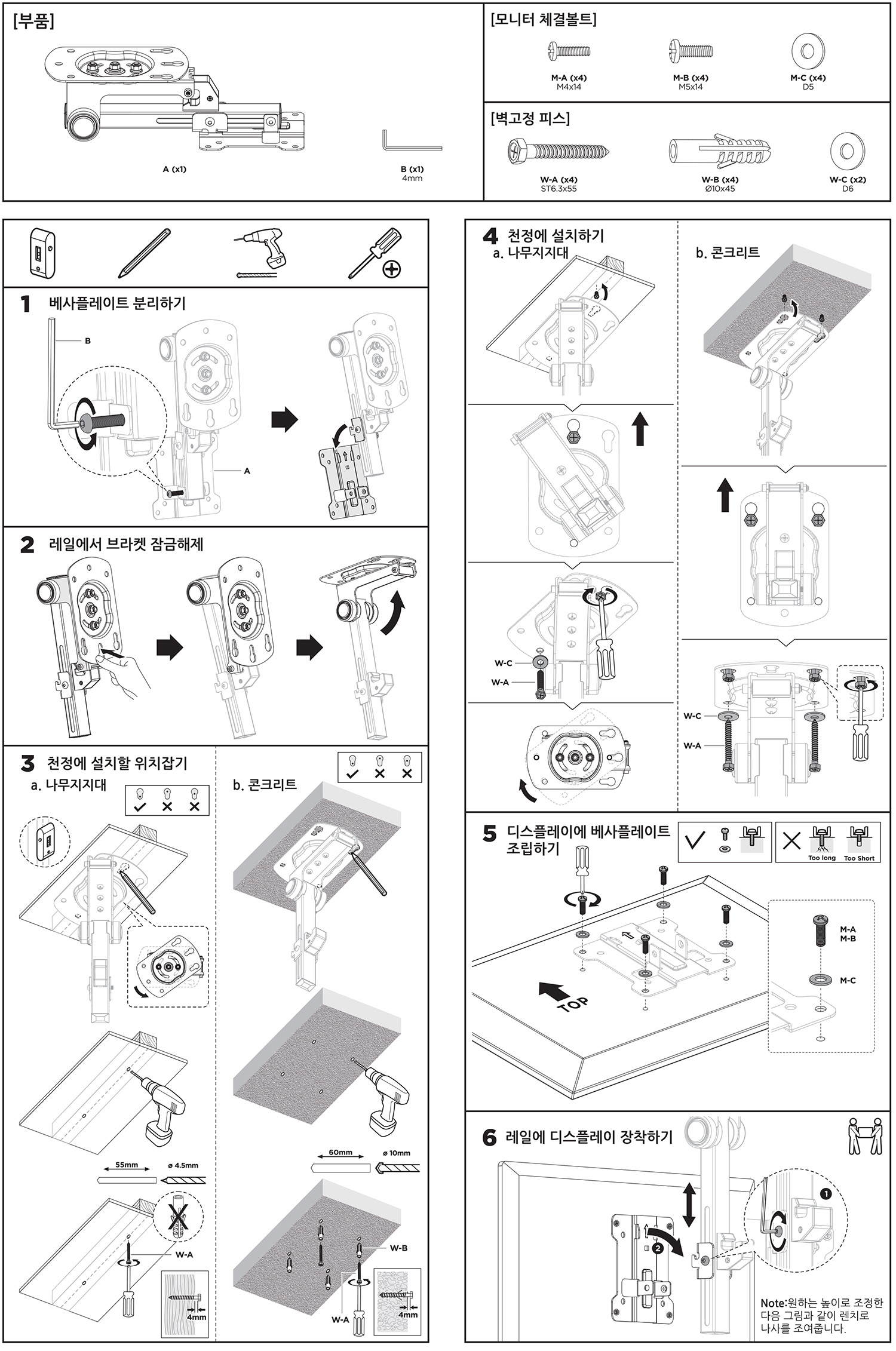 [부품]

A (x1)

B (x1)
4mm

[모니터 체결볼트]

M-A (x4)
M4x14

M-B (x4)
M5x14

M-C (x4)
D5

[벽고정 피스]

W-A (x4)
ST6.3x55

W-B (x4)
Ø10x45

W-C (x2)
D6

1 베사플레이트 분리하기

B

A

2 레일에서 브라켓 잠금해제

3 천정에 설치할 위치잡기
a. 나무지지대

55mm
ø 4.5mm

W-A

4mm

b. 콘크리트

60mm
ø 10mm

W-B

W-A

4mm

4 천정에 설치하기
a. 나무지지대

W-C
W-A

b. 콘크리트

W-C
W-A

5 디스플레이에 베사플레이트 조립하기

Too long
Too Short

M-A
M-B

M-C

TOP

6 레일에 디스플레이 장착하기

1
2

Note:원하는 높이로 조정한 다음 그림과 같이 렌치로 나사를 조여줍니다.