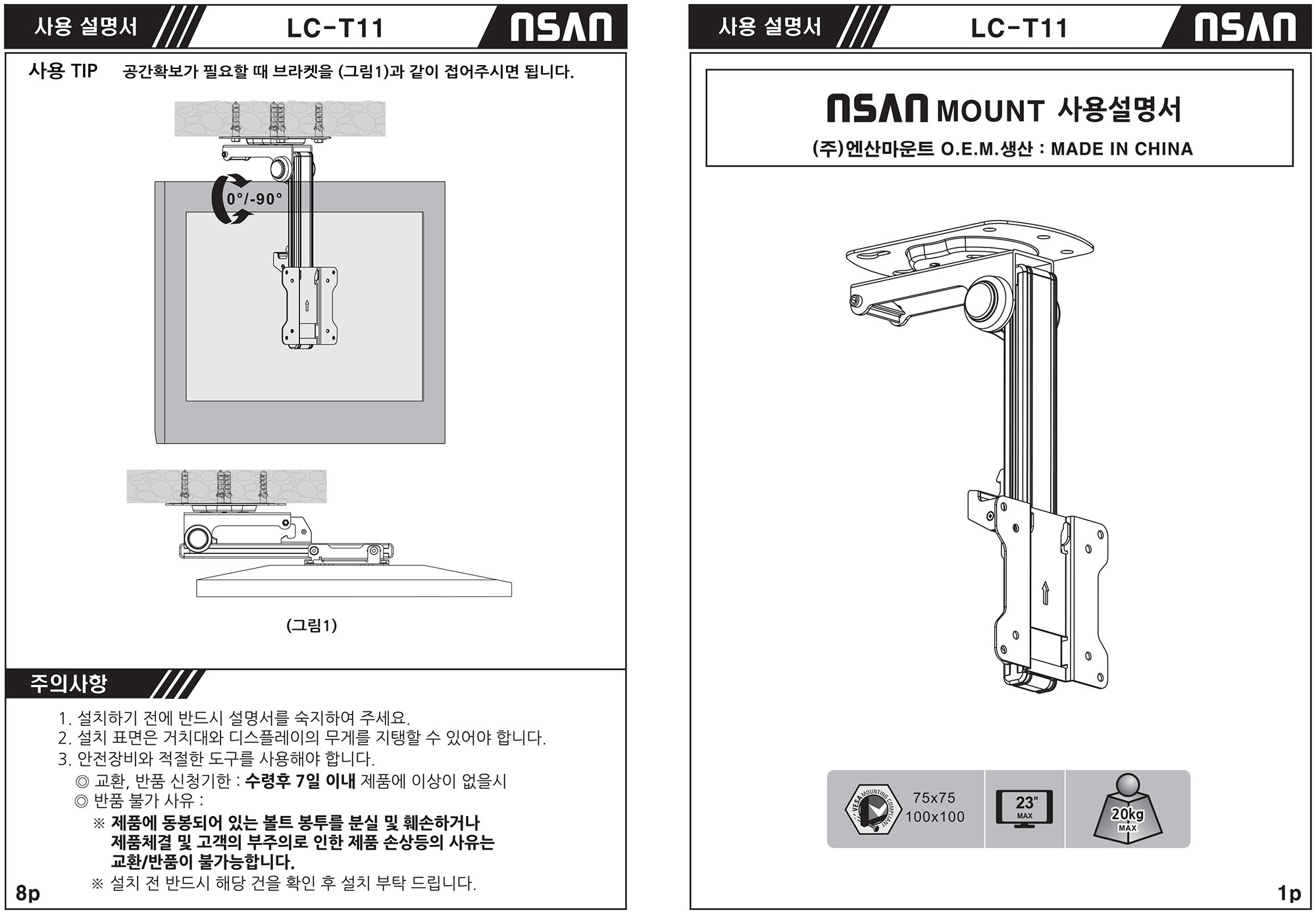 사용 설명서 LC-T11 NSAN

사용 TIP 공간확보가 필요할 때 브라켓을 (그림1)과 같이 접어주시면 됩니다.

0°/-90°

(그림1)

주의사항

1. 설치하기 전에 반드시 설명서를 숙지하여 주세요.
2. 설치 표면은 거치대와 디스플레이의 무게를 지탱할 수 있어야 합니다.
3. 안전장비와 적절한 도구를 사용해야 합니다.
◎ 교환, 반품 신청기한 : 수령후 7일 이내 제품에 이상이 없을시
◎ 반품 불가 사유 :
※ 제품에 동봉되어 있는 볼트 봉투를 분실 및 훼손하거나 제품체결 및 고객의 부주의로 인한 제품 손상등의 사유는 교환/반품이 불가능합니다.
※ 설치 전 반드시 해당 건을 확인 후 설치 부탁 드립니다.

8p

사용 설명서 LC-T11 NSAN

NSAN MOUNT 사용설명서
(주)엔산마운트 O.E.M.생산 : MADE IN CHINA

VESA MOUNTING COMPLIANT
75x75
100x100
23"
MAX
20kg
MAX

1p