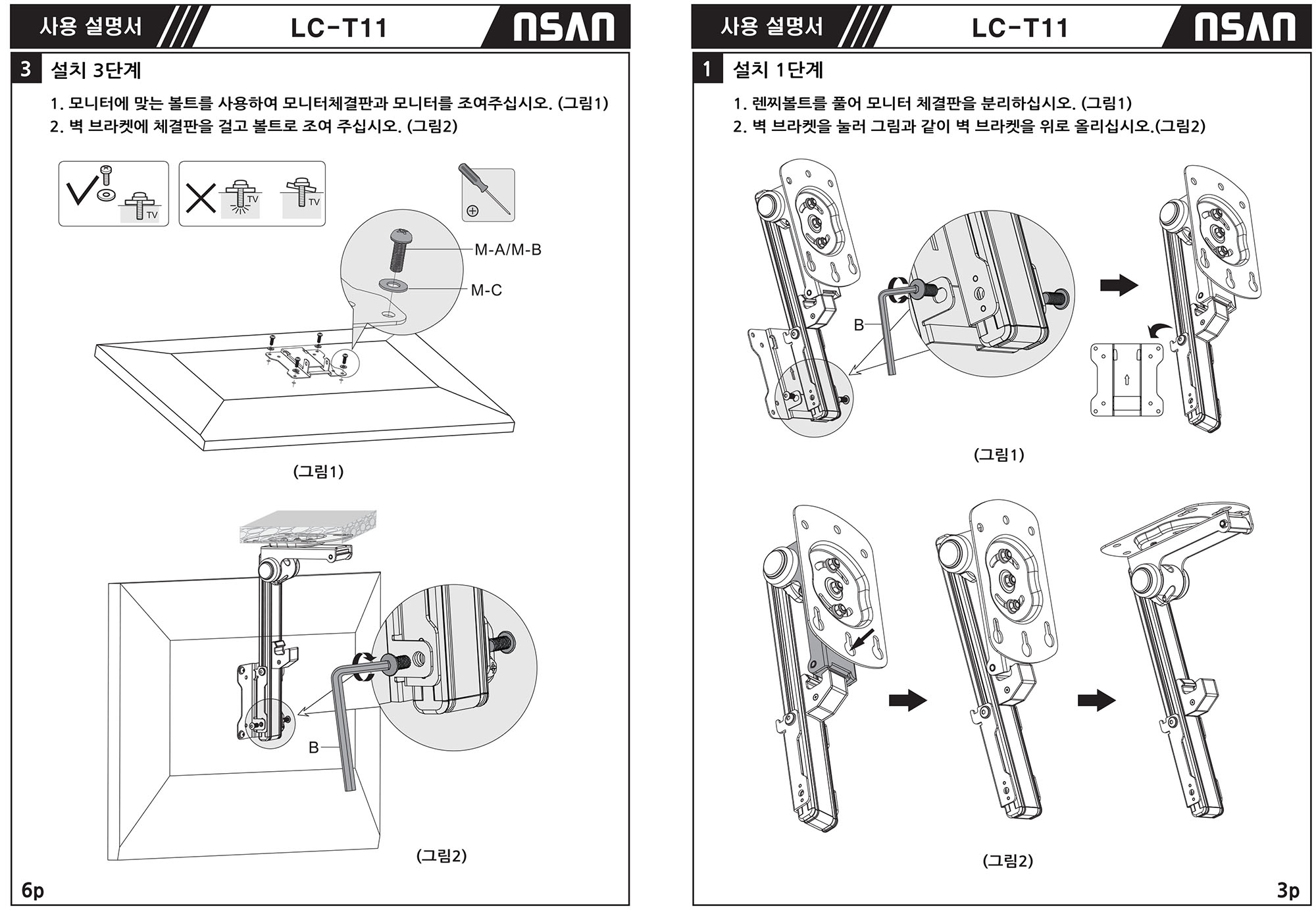 사용 설명서 LC-T11 NSAN

3 설치 3단계

1. 모니터에 맞는 볼트를 사용하여 모니터체결판과 모니터를 조여주십시오. (그림1)
2. 벽 브라켓에 체결판을 걸고 볼트로 조여 주십시오. (그림2)

TV TV TV

M-A/M-B
M-C

(그림1)

B

(그림2)

6p

사용 설명서 LC-T11 NSAN

1 설치 1단계

1. 렌찌볼트를 풀어 모니터 체결판을 분리하십시오. (그림1)
2. 벽 브라켓을 눌러 그림과 같이 벽 브라켓을 위로 올리십시오.(그림2)

B

(그림1)

(그림2)

3p