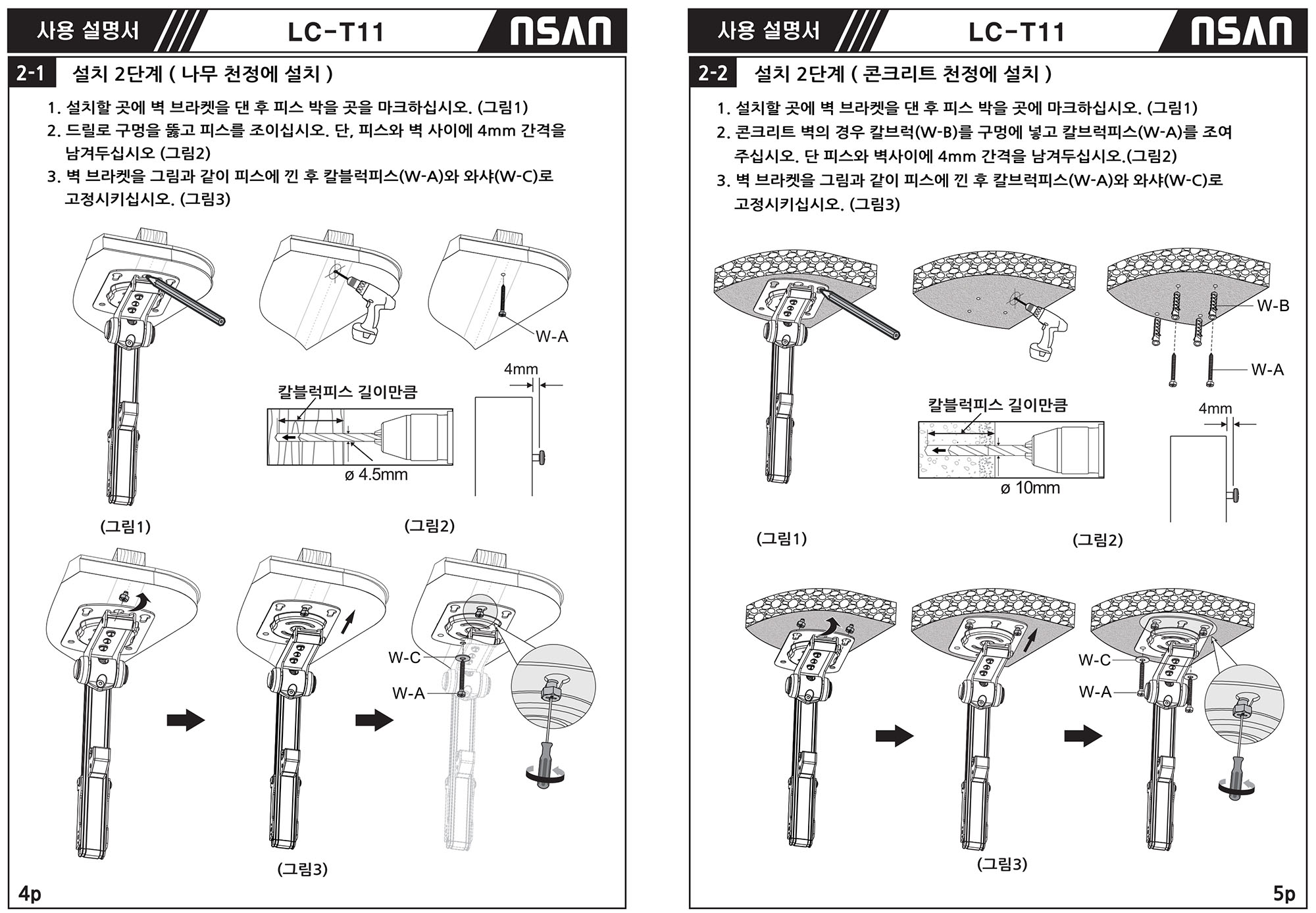 사용 설명서

LC-T11

NSAN

2-1 설치 2단계 ( 나무 천정에 설치 )

1. 설치할 곳에 벽 브라켓을 댄 후 피스 박을 곳을 마크하십시오. (그림1)
2. 드릴로 구멍을 뚫고 피스를 조이십시오. 단, 피스와 벽 사이에 4mm 간격을 남겨두십시오 (그림2)
3. 벽 브라켓을 그림과 같이 피스에 낀 후 칼블럭피스(W-A)와 와샤(W-C)로 고정시키십시오. (그림3)

W-A

4mm

칼블럭피스 길이만큼

ø 4.5mm

(그림1)

(그림2)

W-C

W-A

(그림3)

4p

사용 설명서

LC-T11

NSAN

2-2 설치 2단계 ( 콘크리트 천정에 설치 )

1. 설치할 곳에 벽 브라켓을 댄 후 피스 박을 곳에 마크하십시오. (그림1)
2. 콘크리트 벽의 경우 칼브럭(W-B)를 구멍에 넣고 칼브럭피스(W-A)를 조여 주십시오. 단 피스와 벽사이에 4mm 간격을 남겨두십시오.(그림2)
3. 벽 브라켓을 그림과 같이 피스에 낀 후 칼브럭피스(W-A)와 와샤(W-C)로 고정시키십시오. (그림3)

W-B

W-A

칼블럭피스 길이만큼

4mm

ø 10mm

(그림1)

(그림2)

W-C

W-A

(그림3)

5p