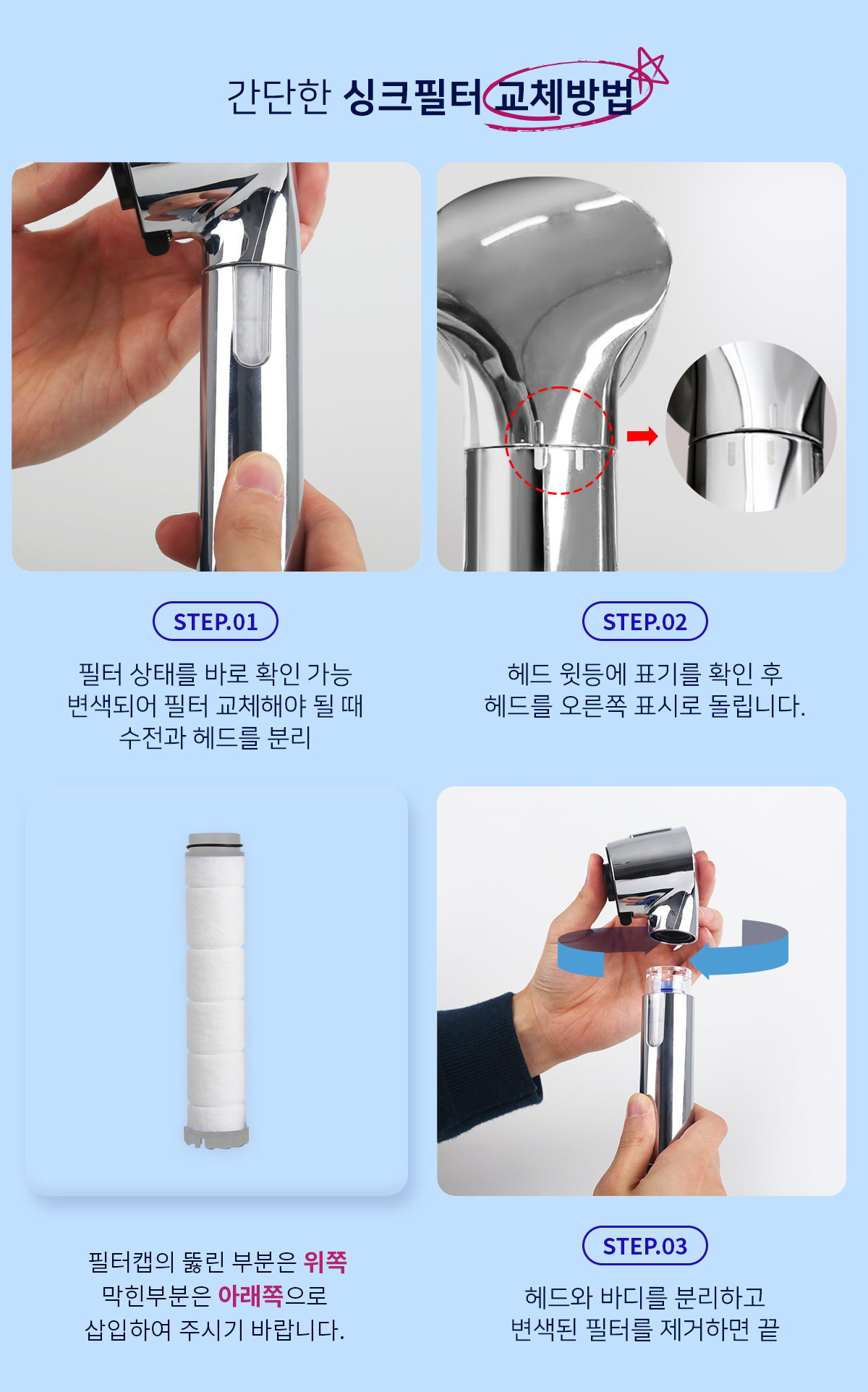 간단한 싱크필터 교체방법

STEP.01

필터 상태를 바로 확인 가능
변색되어 필터 교체해야 될 때
수전과 헤드를 분리

STEP.02

헤드 윗등에 표기를 확인 후
헤드를 오른쪽 표시로 돌립니다.

필터캡의 뚫린 부분은 위쪽
막힌부분은 아래쪽으로
삽입하여 주시기 바랍니다.

STEP.03

헤드와 바디를 분리하고
변색된 필터를 제거하면 끝