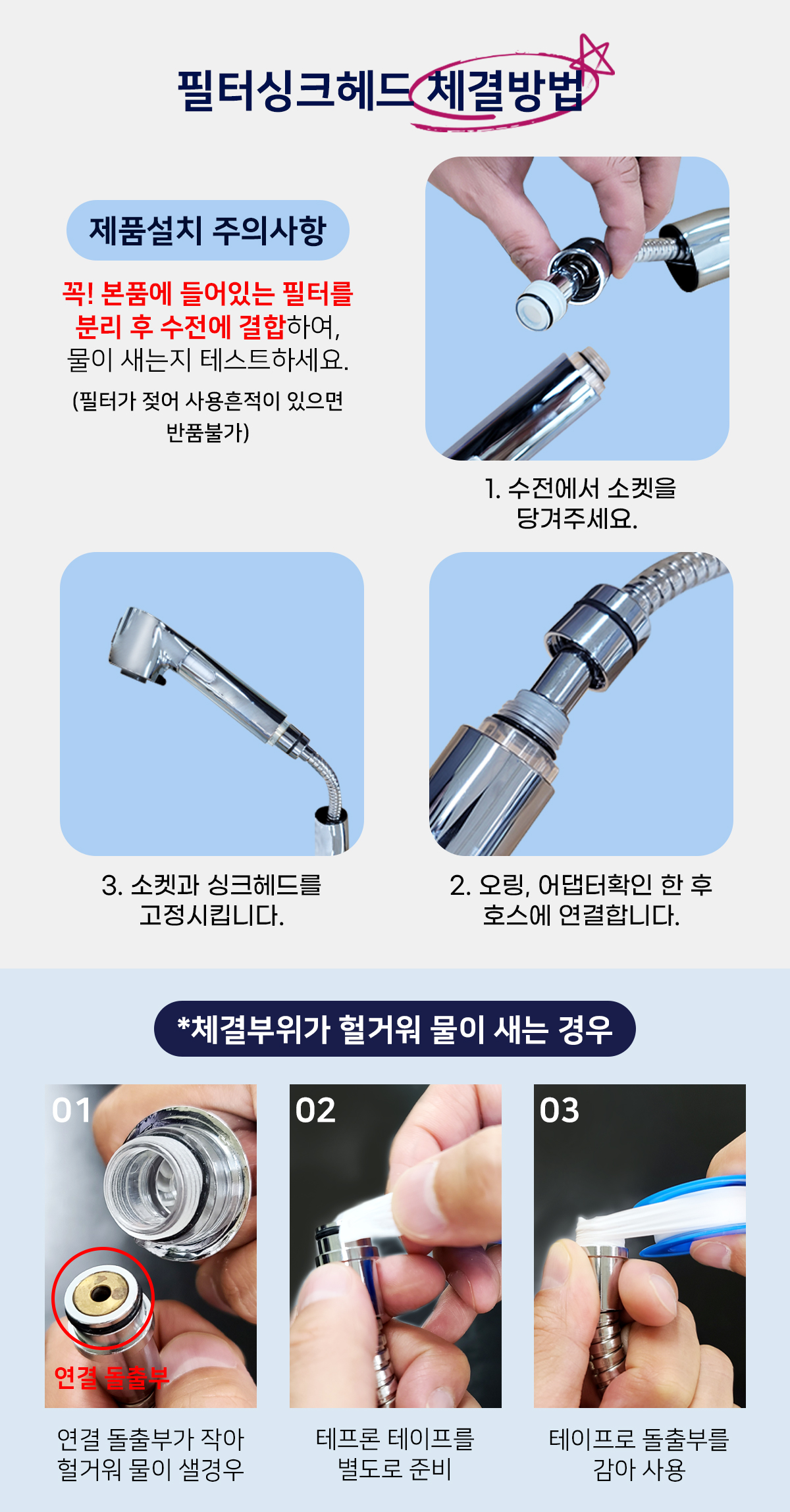 필터싱크헤드 체결방법

제품설치 주의사항

꼭! 본품에 들어있는 필터를 분리 후 수전에 결합하여, 물이 새는지 테스트하세요.

(필터가 젖어 사용흔적이 있으면 반품불가)

1. 수전에서 소켓을 당겨주세요.

3. 소켓과 싱크헤드를 고정시킵니다.

2. 오링, 어댑터확인 한 후 호스에 연결합니다.

*체결부위가 헐거워 물이 새는 경우

01

연결 돌출부

연결 돌출부가 작아 헐거워 물이 샐경우

02

테프론 테이프를 별도로 준비

03

테이프로 돌출부를 감아 사용