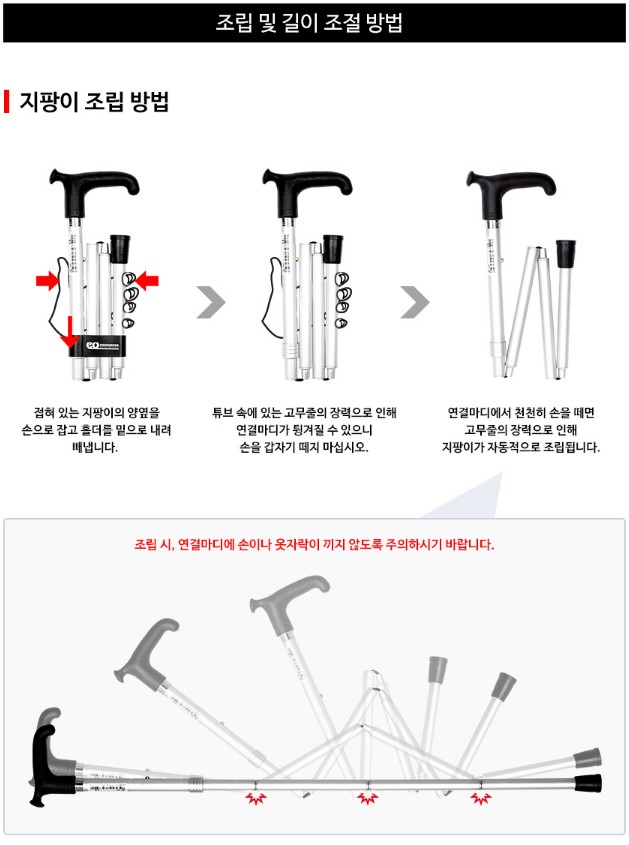 조립 및 길이 조절 방법

지팡이 조립 방법

접혀 있는 지팡이의 양옆을 손으로 잡고 홀더를 밑으로 내려 빼냅니다.

튜브 속에 있는 고무줄의 장력으로 인해 연결마디가 튕겨질 수 있으니 손을 갑자기 떼지 마십시오.

연결마디에서 천천히 손을 떼면 고무줄의 장력으로 인해 지팡이가 자동적으로 조립됩니다.

조립 시, 연결마디에 손이나 옷자락이 끼지 않도록 주의하시기 바랍니다.