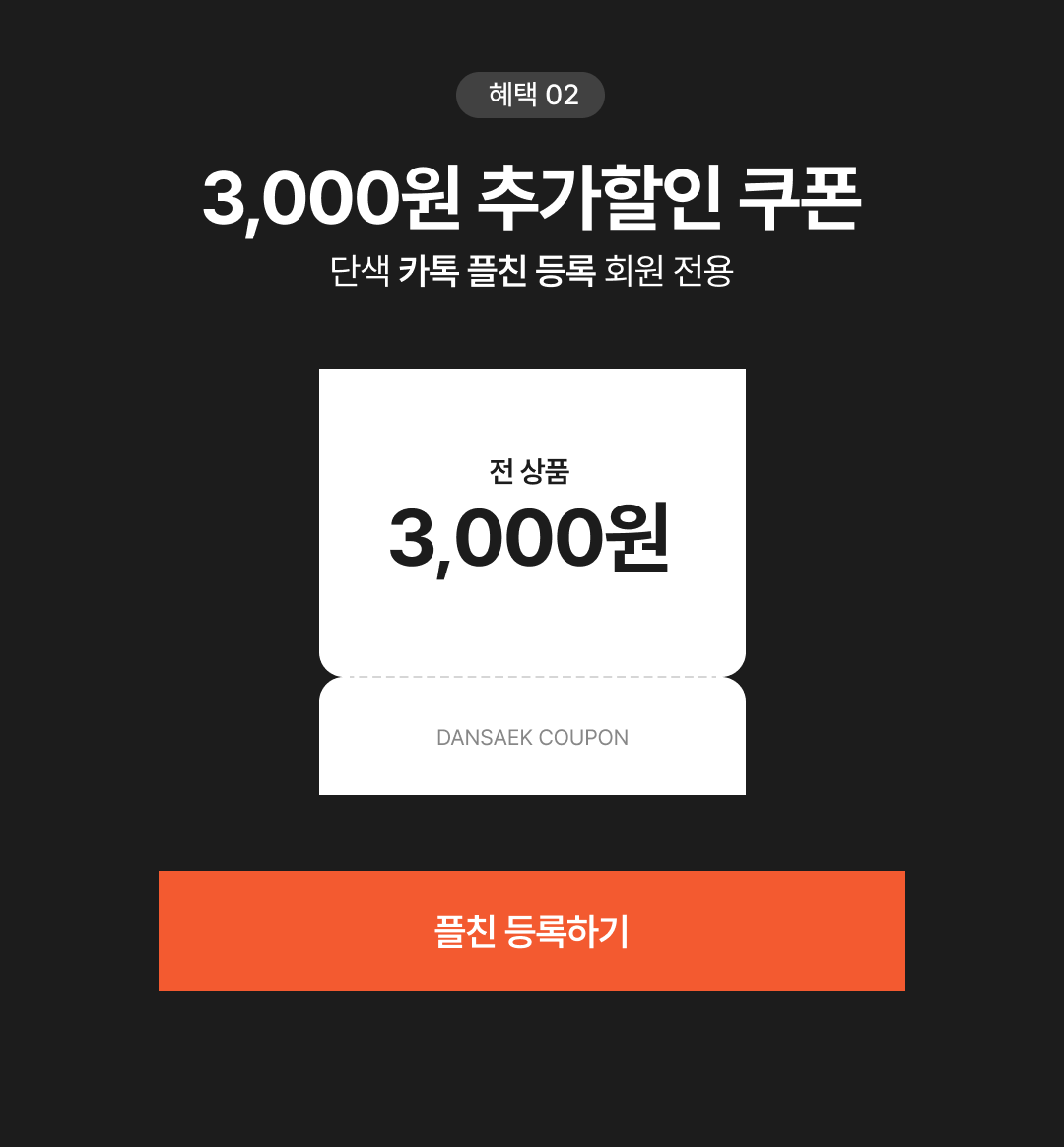 혜택 02

3,000원 추가할인 쿠폰

단색 카톡 플친 등록 회원 전용

전 상품

3,000원

DANSAEK COUPON

플친 등록하기