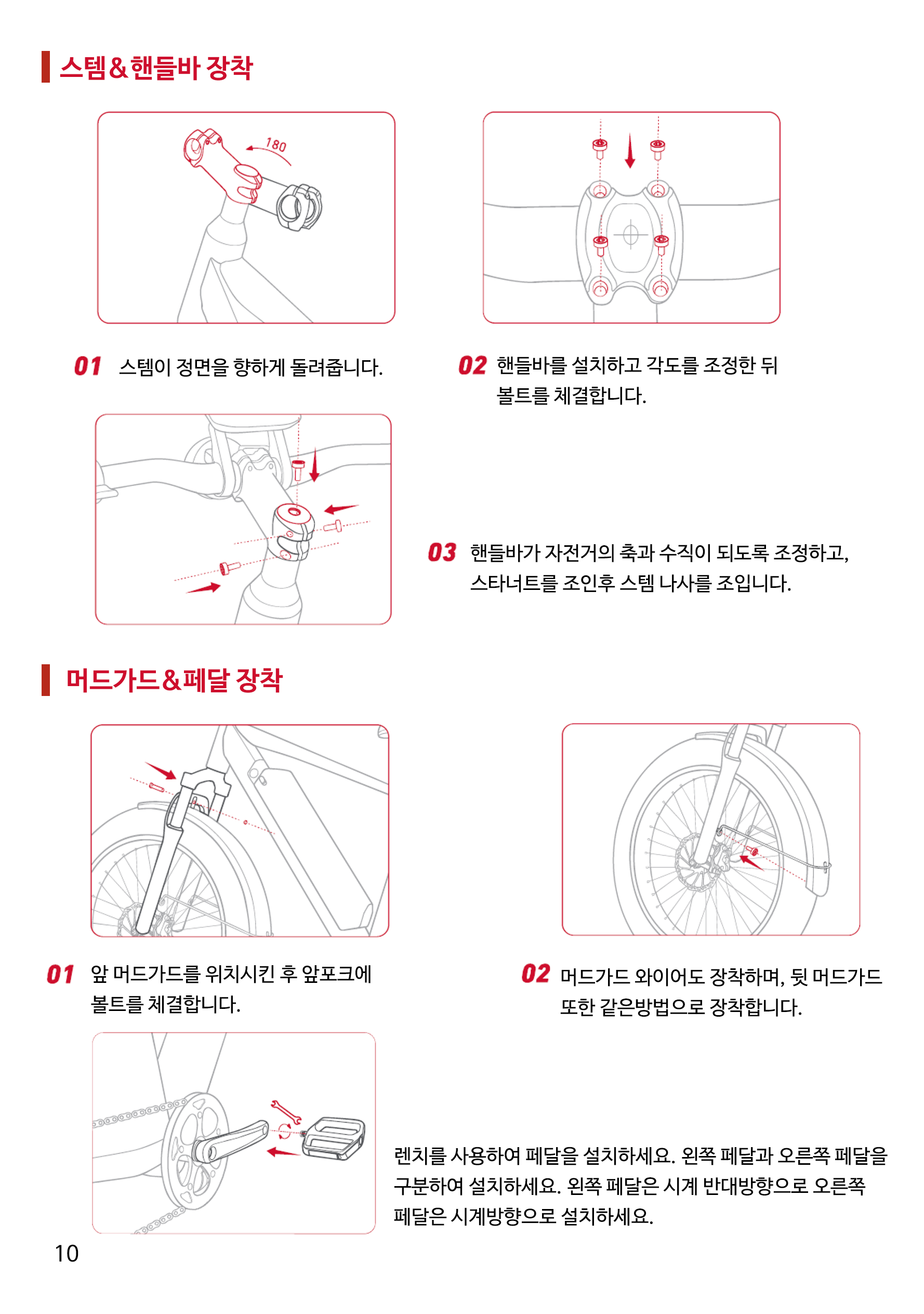 스템&핸들바 장착

180

01 스템이 정면을 향하게 돌려줍니다.

02 핸들바를 설치하고 각도를 조정한 뒤 볼트를 체결합니다.

03 핸들바가 자전거의 축과 수직이 되도록 조정하고, 스타너트를 조인후 스템 나사를 조입니다.

머드가드&페달 장착

01 앞 머드가드를 위치시킨 후 앞포크에 볼트를 체결합니다.

02 머드가드 와이어도 장착하며, 뒷 머드가드 또한 같은방법으로 장착합니다.

렌치를 사용하여 페달을 설치하세요. 왼쪽 페달과 오른쪽 페달을 구분하여 설치하세요. 왼쪽 페달은 시계 반대방향으로 오른쪽 페달은 시계방향으로 설치하세요.

10