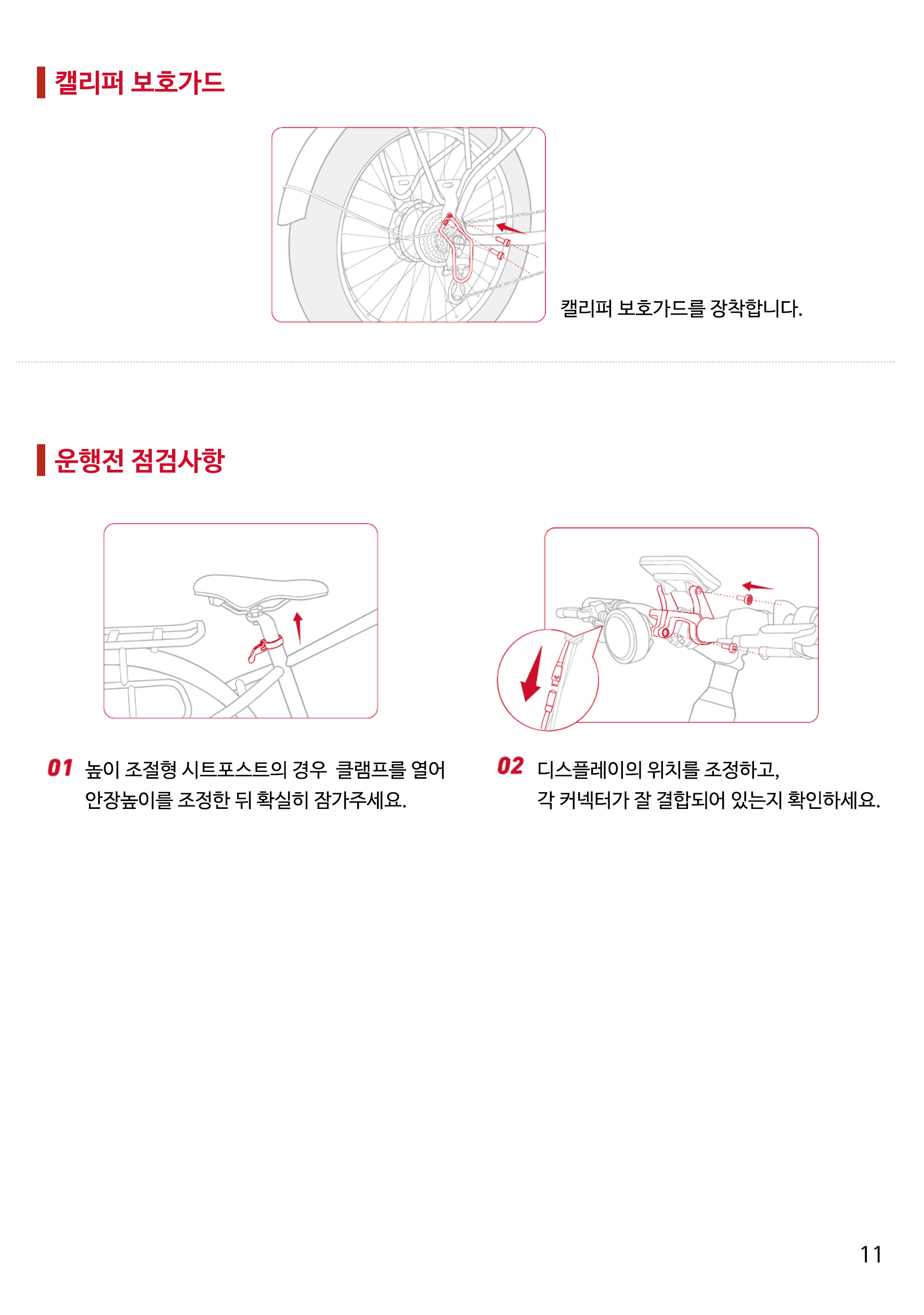 캘리퍼 보호가드

캘리퍼 보호가드를 장착합니다.

운행전 점검사항

01 높이 조절형 시트포스트의 경우 클램프를 열어 안장높이를 조정한 뒤 확실히 잠가주세요.

02 디스플레이의 위치를 조정하고, 각 커넥터가 잘 결합되어 있는지 확인하세요.

11