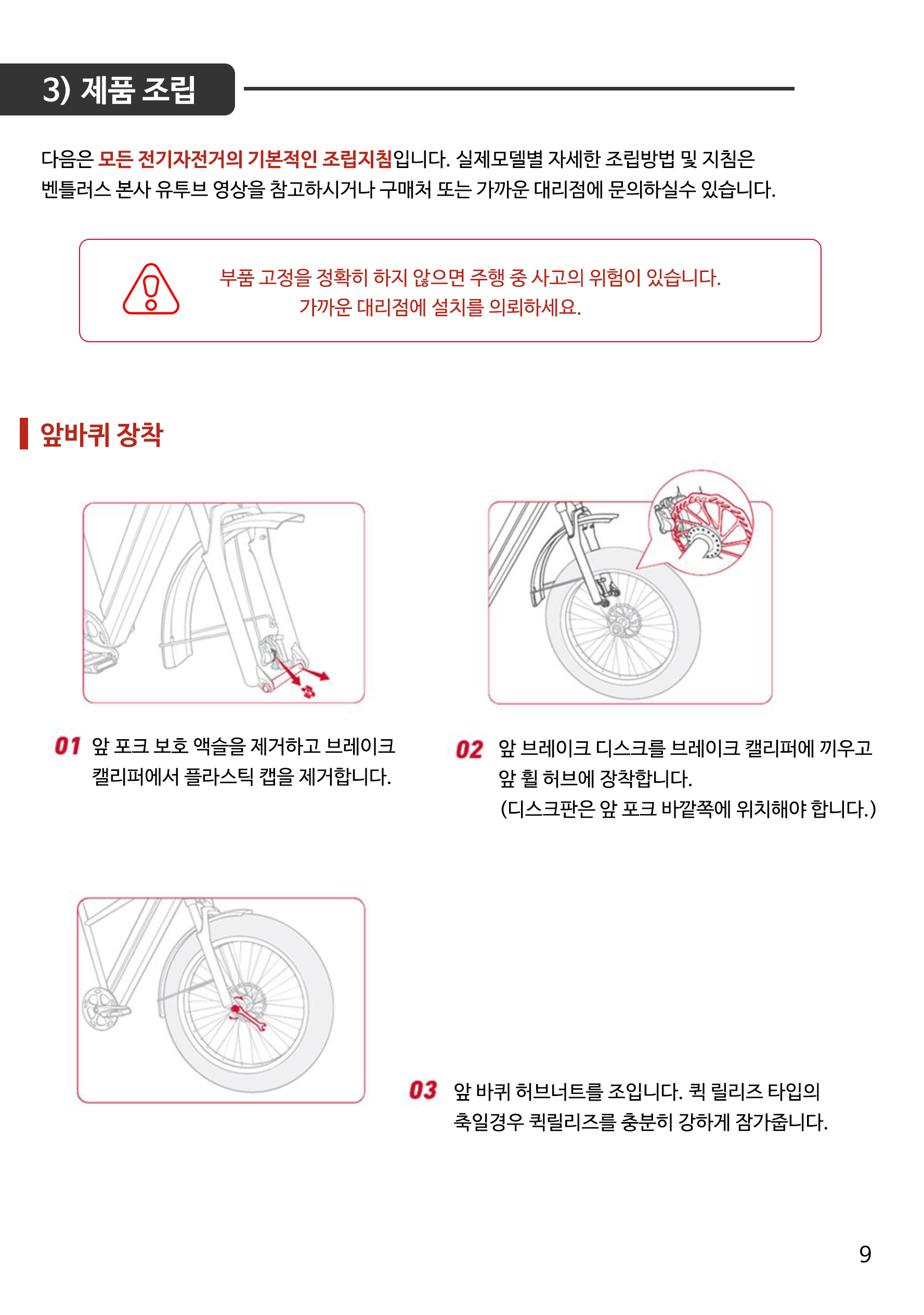 3) 제품 조립

다음은 모든 전기자전거의 기본적인 조립지침입니다. 실제모델별 자세한 조립방법 및 지침은 벤틀러스 본사 유투브 영상을 참고하시거나 구매처 또는 가까운 대리점에 문의하실수 있습니다.

부품 고정을 정확히 하지 않으면 주행 중 사고의 위험이 있습니다.
가까운 대리점에 설치를 의뢰하세요.

앞바퀴 장착

01 앞 포크 보호 액슬을 제거하고 브레이크 캘리퍼에서 플라스틱 캡을 제거합니다.

02 앞 브레이크 디스크를 브레이크 캘리퍼에 끼우고 앞 휠 허브에 장착합니다.
(디스크판은 앞 포크 바깥쪽에 위치해야 합니다.)

03 앞 바퀴 허브너트를 조입니다. 퀵 릴리즈 타입의 축일경우 퀵릴리즈를 충분히 강하게 잠가줍니다.

9